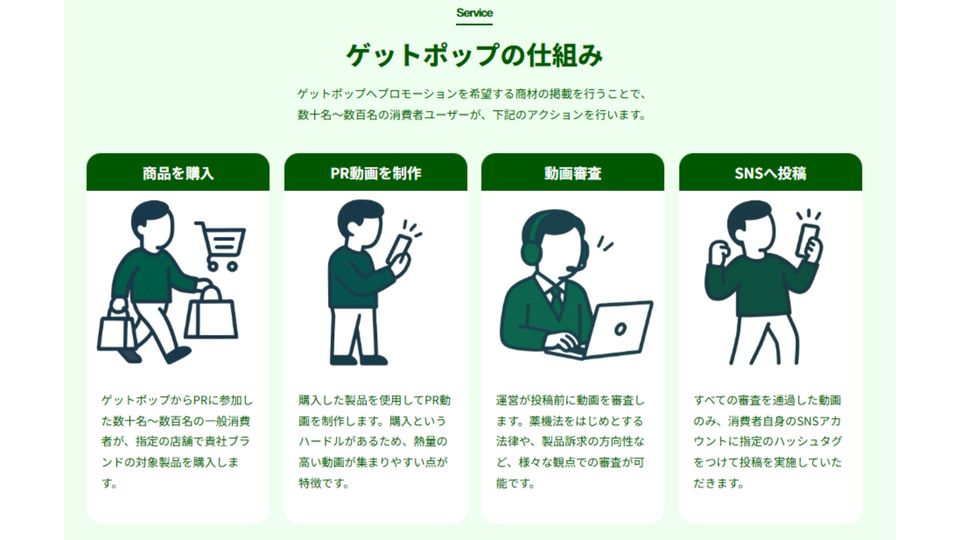 Service

ゲットポップの仕組み

ゲットポップへプロモーションを希望する商材の掲載を行うことで、数十名〜数百名の消費者ユーザーが、下記のアクションを行います。

商品を購入

ゲットポップからPRに参加した数十名〜数百名の一般消費者が、指定の店舗で貴社ブランドの対象製品を購入します。

PR動画を制作

購入した製品を使用してPR動画を制作します。購入というハードルがあるため、熱量の高い動画が集まりやすい点が特徴です。

動画審査

運営が投稿前に動画を審査します。薬機法をはじめとする法律や、製品訴求の方向性など、様々な観点での審査が可能です。

SNSへ投稿

すべての審査を通過した動画のみ、消費者自身のSNSアカウントに指定のハッシュタグをつけて投稿を実施していただきます。